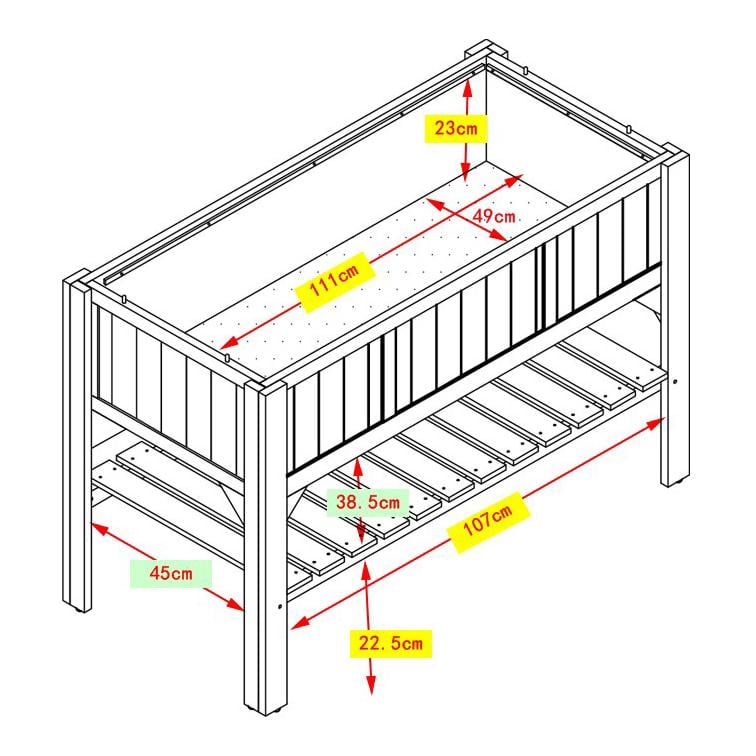 23cm

49cm

111cm

38.5cm

107cm

45cm

22.5cm