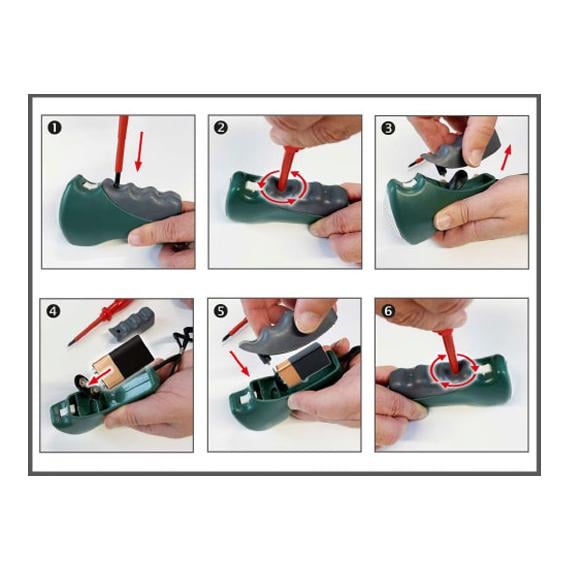 1
2
3
4
5
6