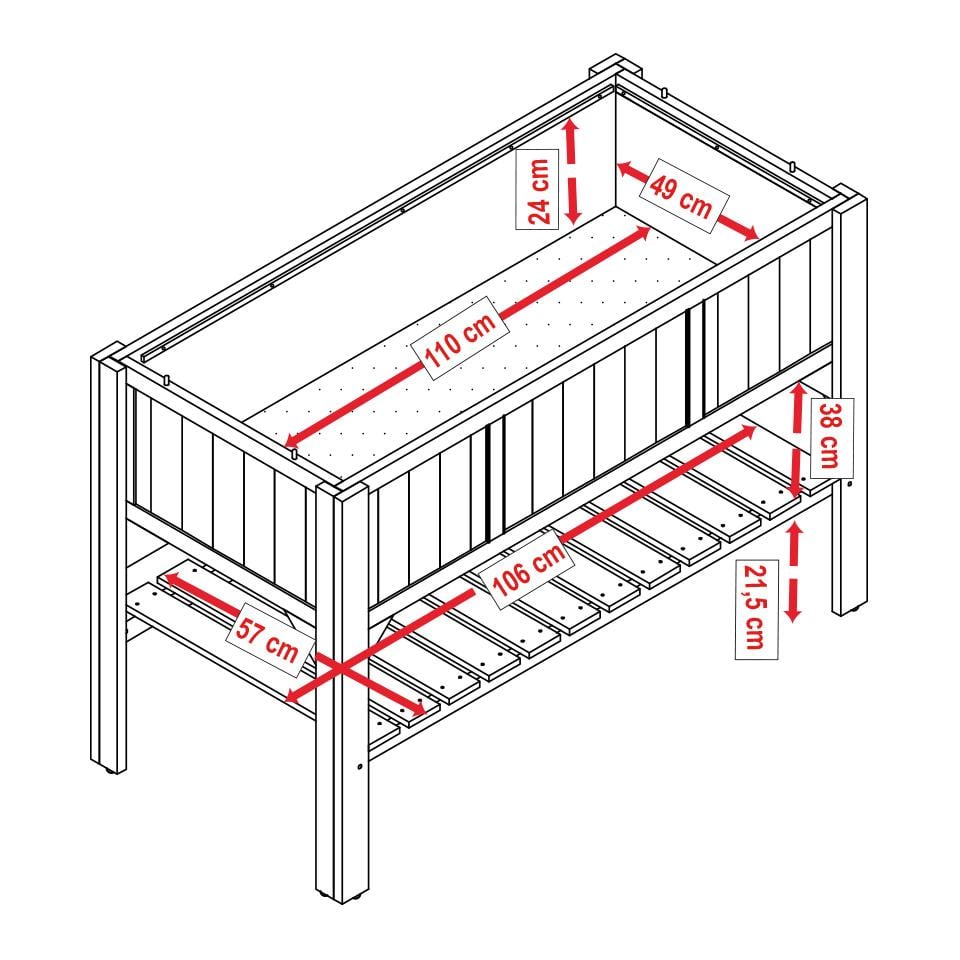 24 cm
49 cm
110 cm
38 cm
106 cm
21,5 cm
57 cm