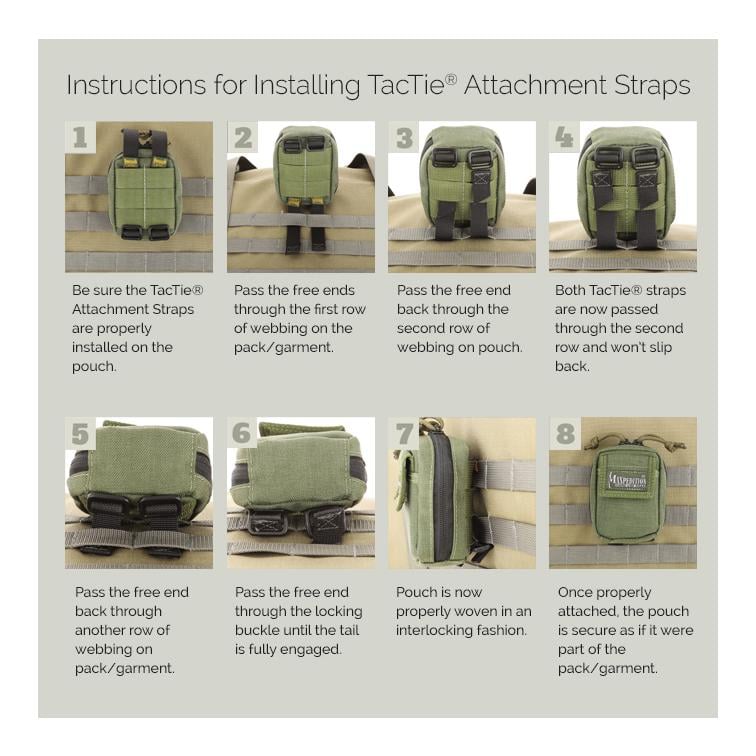 Instructions for Installing TacTie® Attachment Straps

1

Be sure the TacTie® Attachment Straps are properly installed on the pouch.

2

Pass the free ends through the first row of webbing on the pack/garment.

3

Pass the free end back through the second row of webbing on pouch.

4

Both TacTie® straps are now passed through the second row and won't slip back.

5

Pass the free end back through another row of webbing on pack/garment.

6

Pass the free end through the locking buckle until the tail is fully engaged.

7

Pouch is now properly woven in an interlocking fashion.

8

MAXPEDITION

Once properly attached, the pouch is secure as if it were part of the pack/garment.