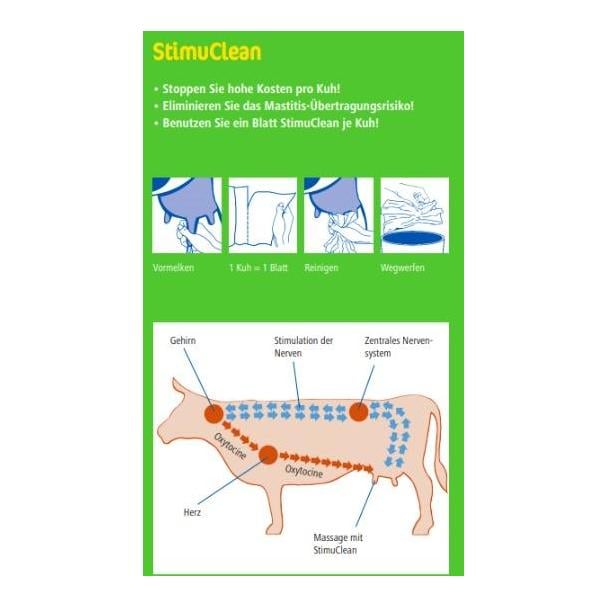 StimuClean

• Stoppen Sie hohe Kosten pro Kuh!
• Eliminieren Sie das Mastitis-Übertragungsrisiko!
• Benutzen Sie ein Blatt StimuClean je Kuh!

Vormelken

1 Kuh = 1 Blatt

Reinigen

Wegwerfen

Gehirn

Stimulation der Nerven

Zentrales Nervensystem

Oxytocine

Oxytocine

Herz

Massage mit StimuClean