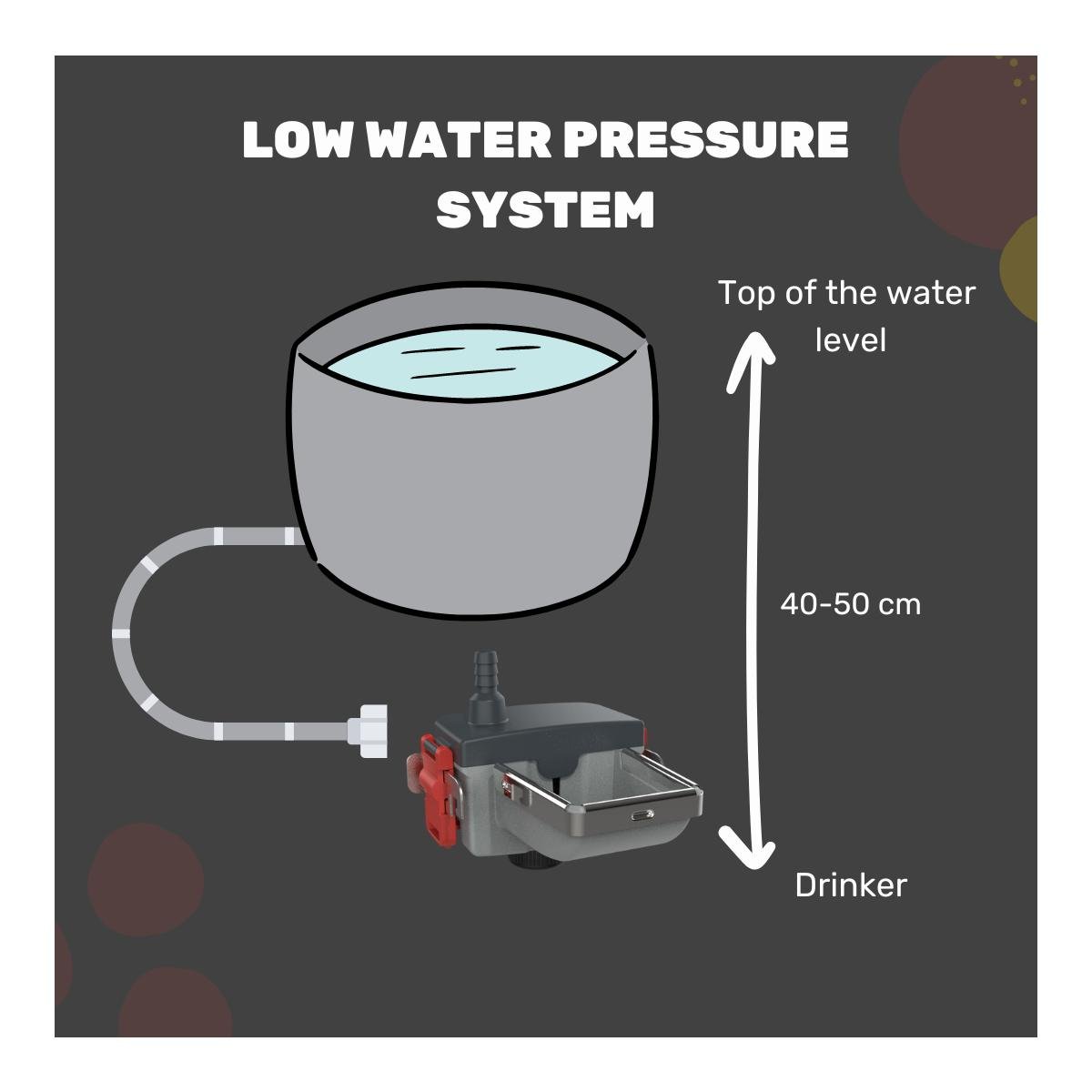 LOW WATER PRESSURE SYSTEM

Top of the water level

40-50 cm

Drinker