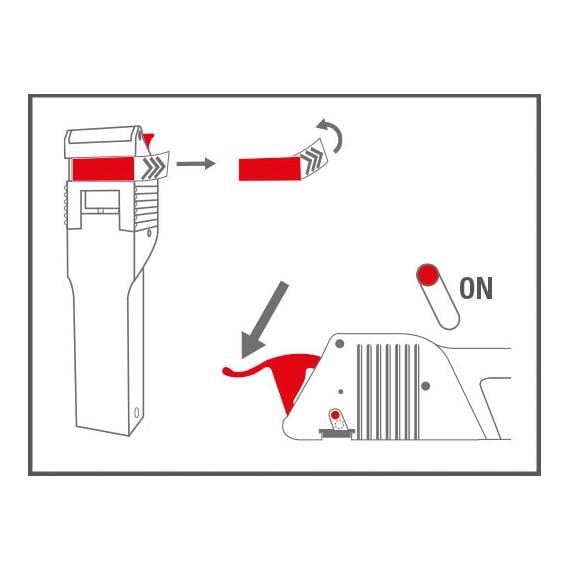 ON