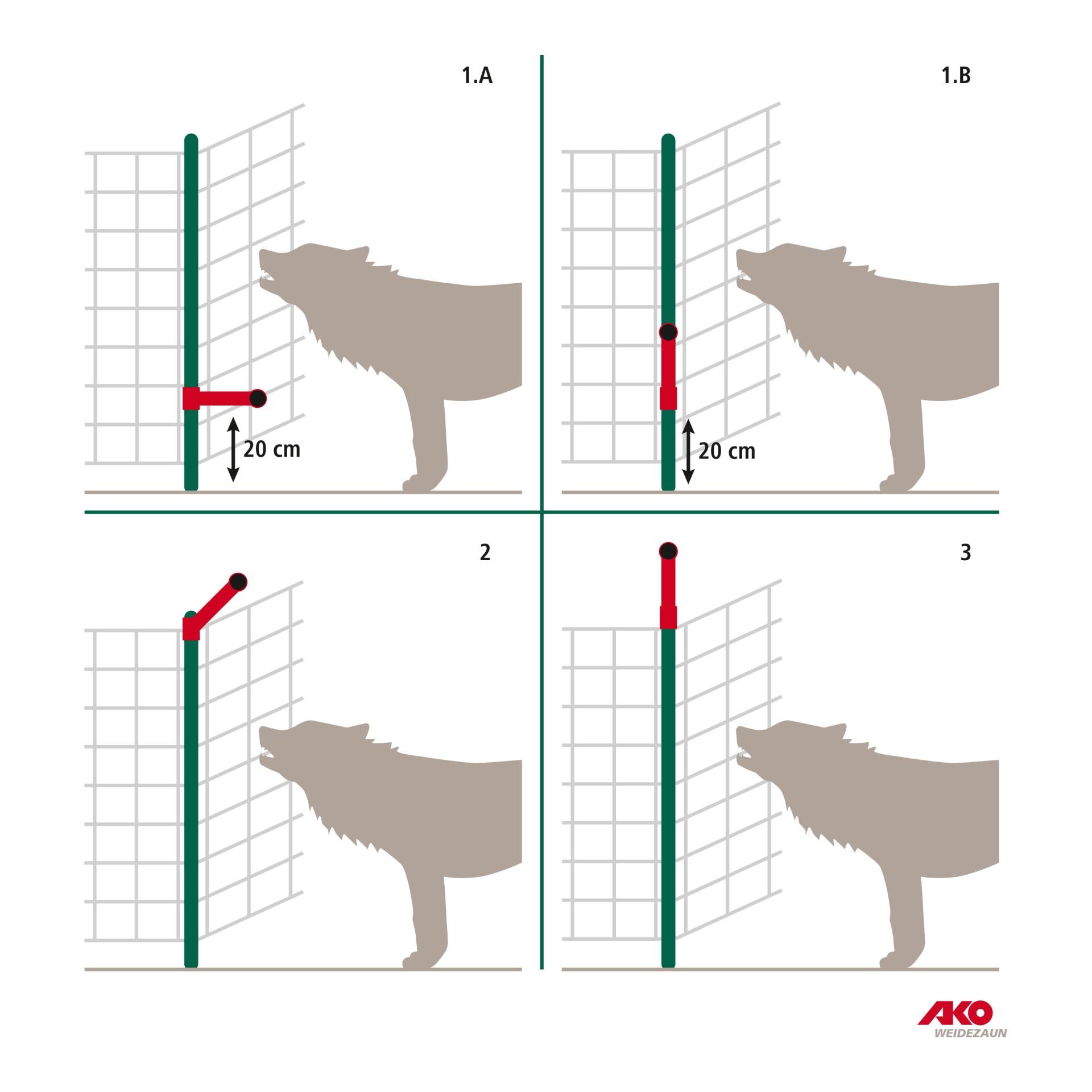 1.A

20 cm

1.B

20 cm

2

3

AKO
WEIDEZAUN