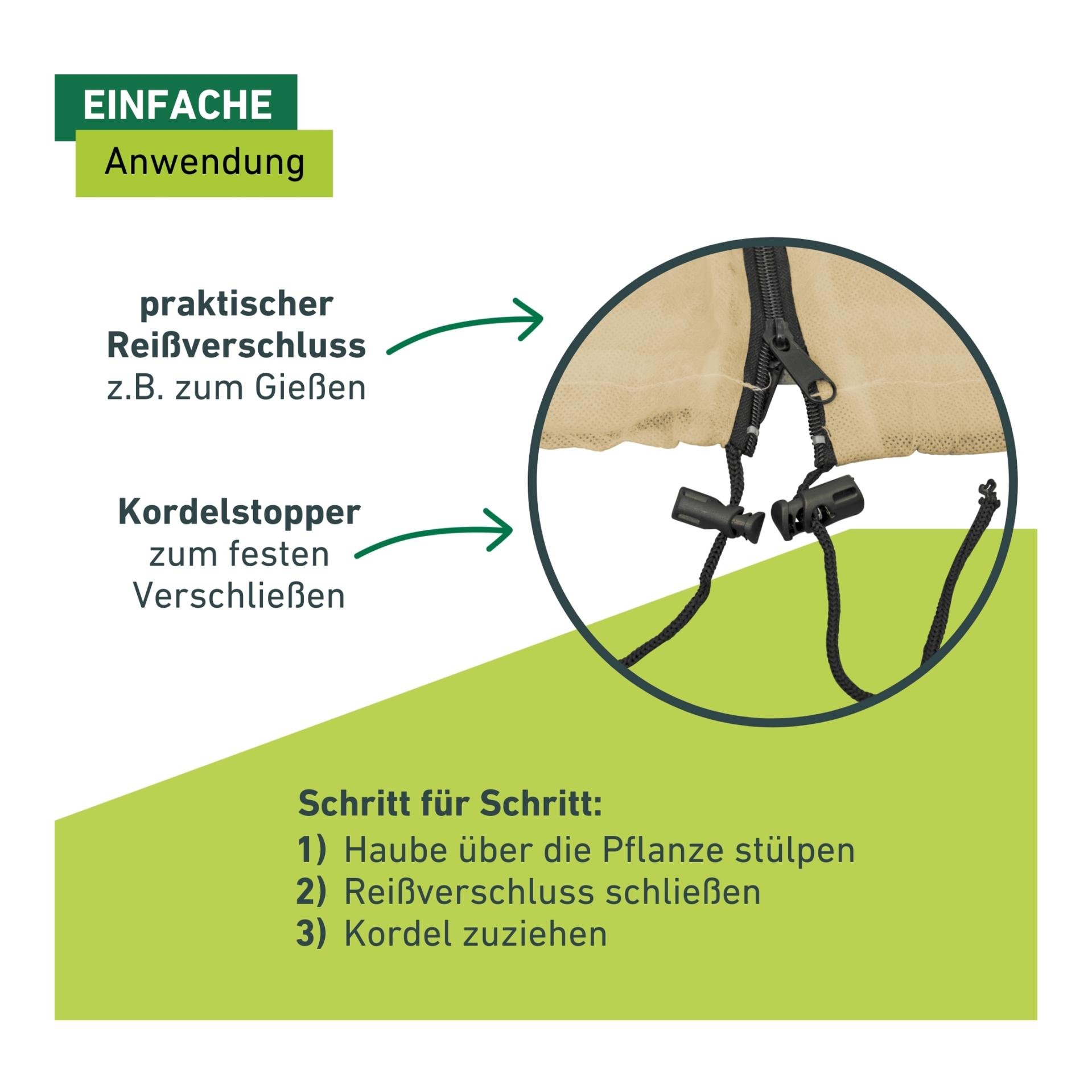 EINFACHE
Anwendung

praktischer Reißverschluss
z.B. zum Gießen

Kordelstopper
zum festen Verschließen

Schritt für Schritt:
1) Haube über die Pflanze stülpen
2) Reißverschluss schließen
3) Kordel zuziehen