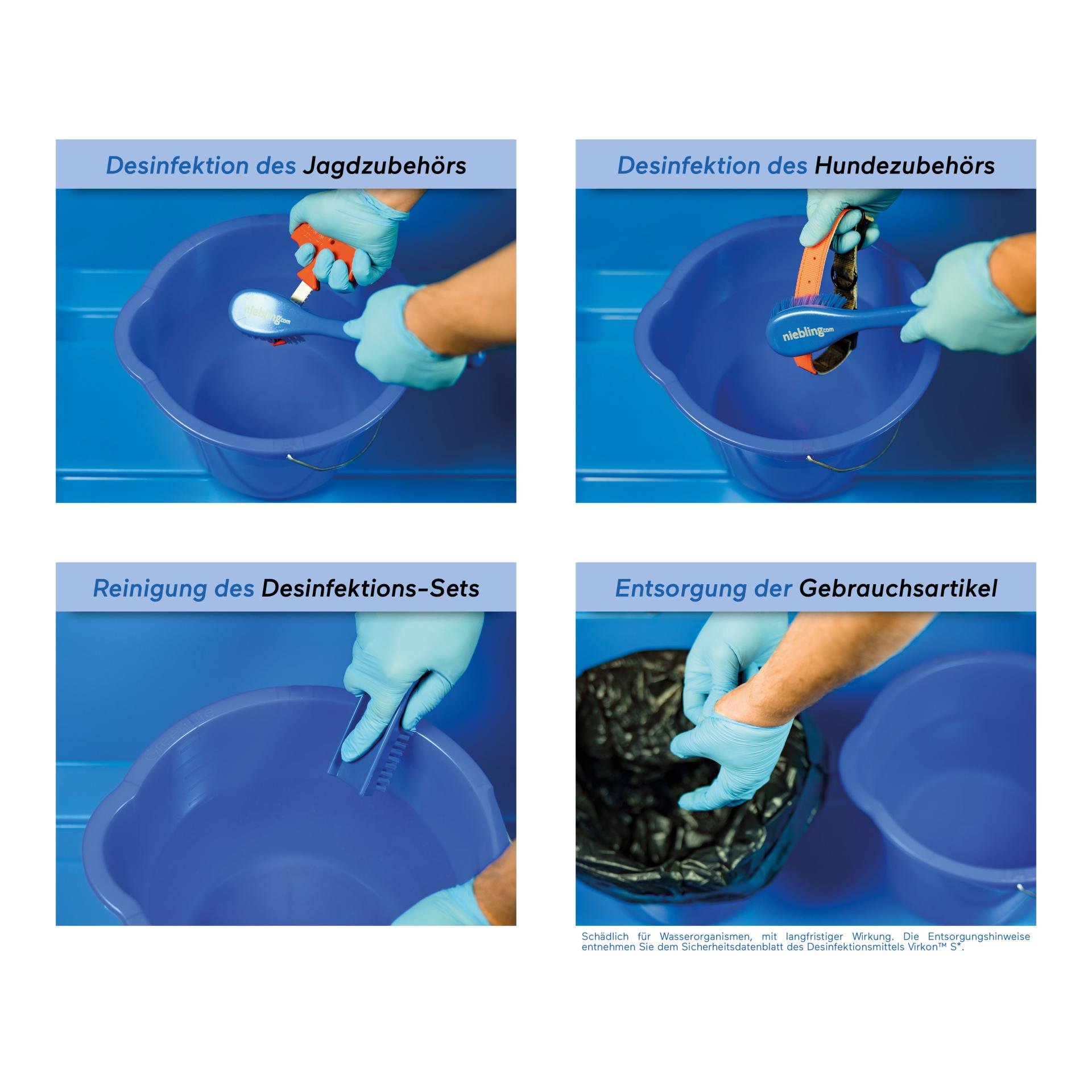 Desinfektion des Jagdzubehörs

niebling.com

Desinfektion des Hundezubehörs

niebling.com

Reinigung des Desinfektions-Sets

Entsorgung der Gebrauchsartikel

Schädlich für Wasserorganismen, mit langfristiger Wirkung. Die Entsorgungshinweise entnehmen Sie dem Sicherheitsdatenblatt des Desinfektionsmittels Virkon™ S*.