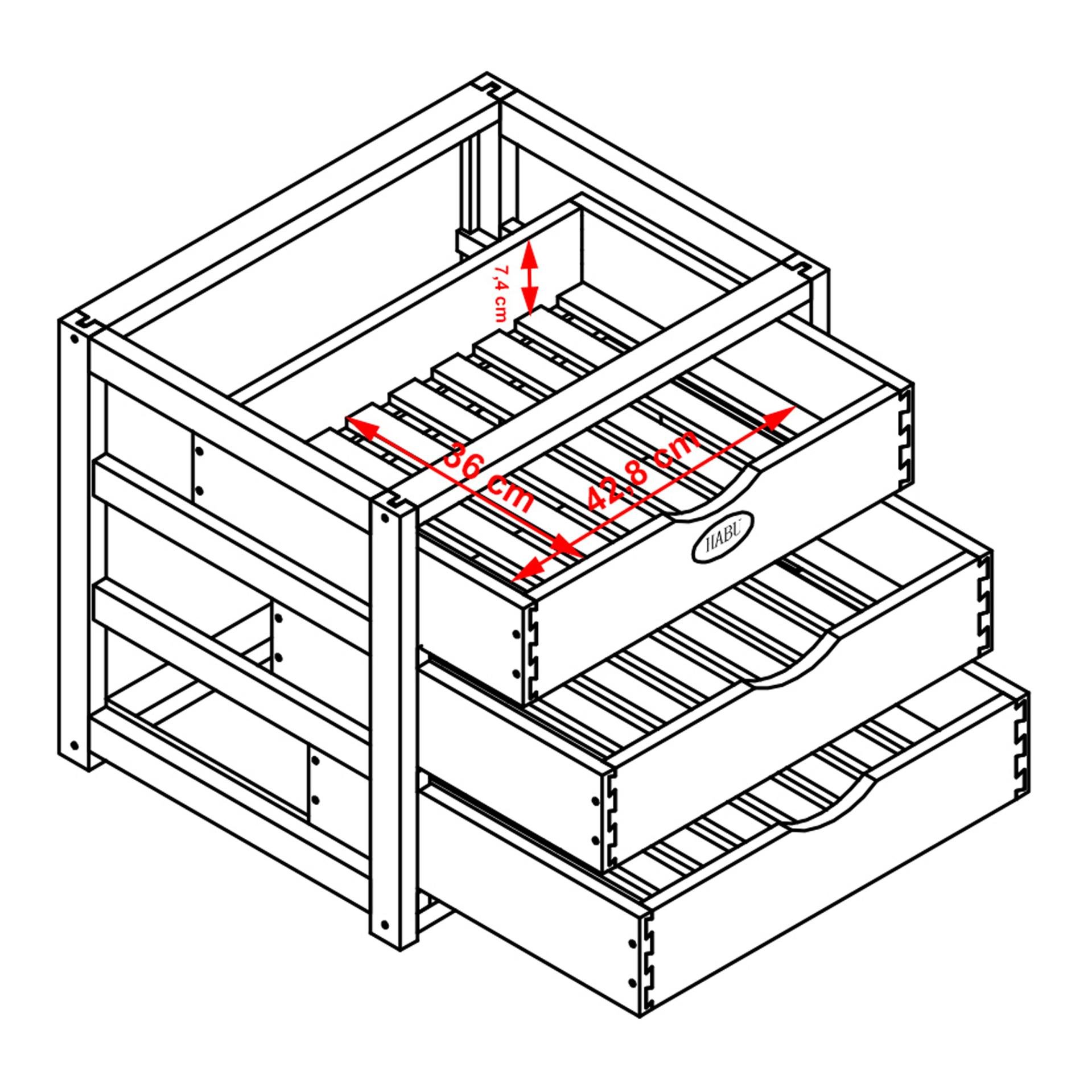 7,4 cm

36 cm

42,8 cm

HABU