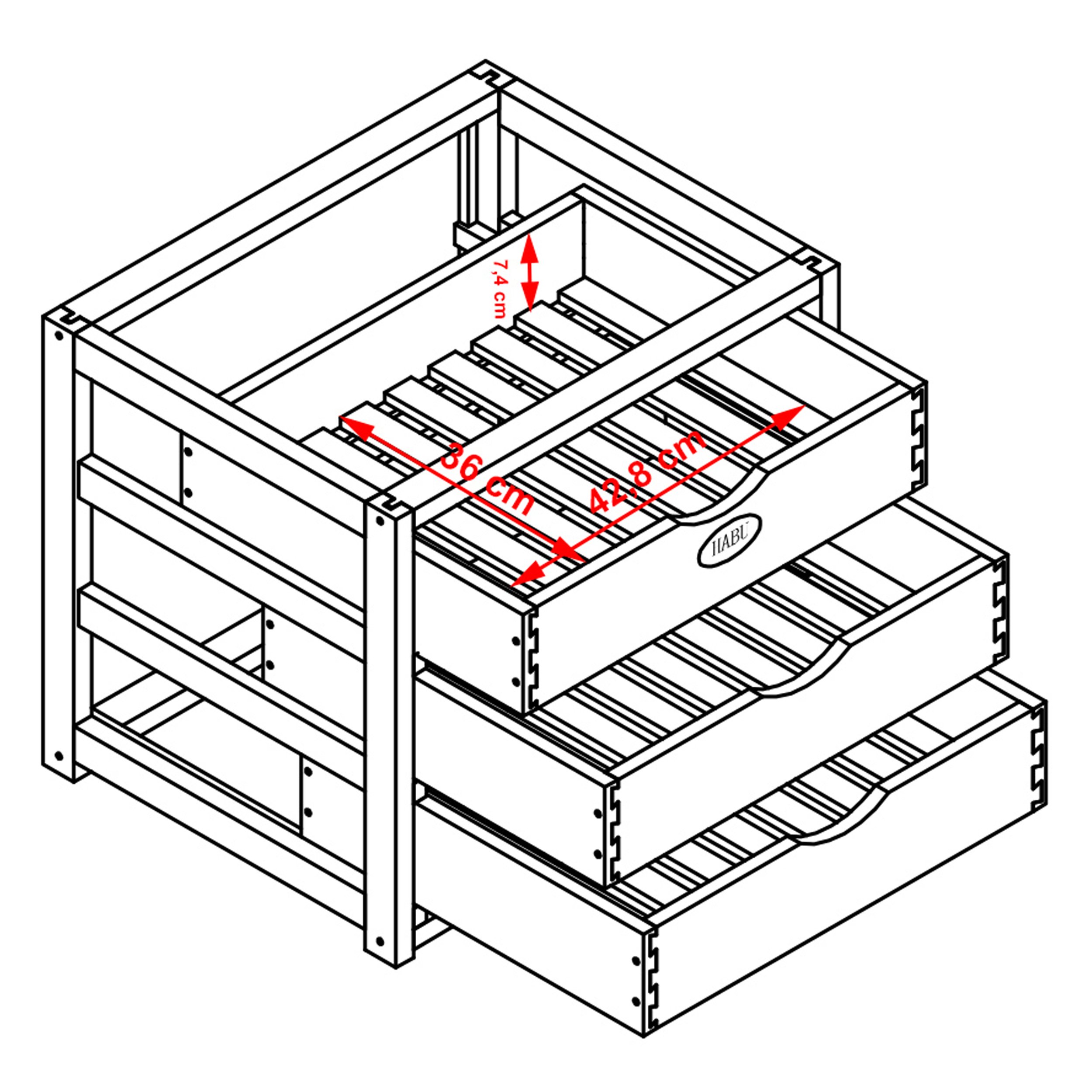 7,4 cm
36 cm
42,8 cm
HABU