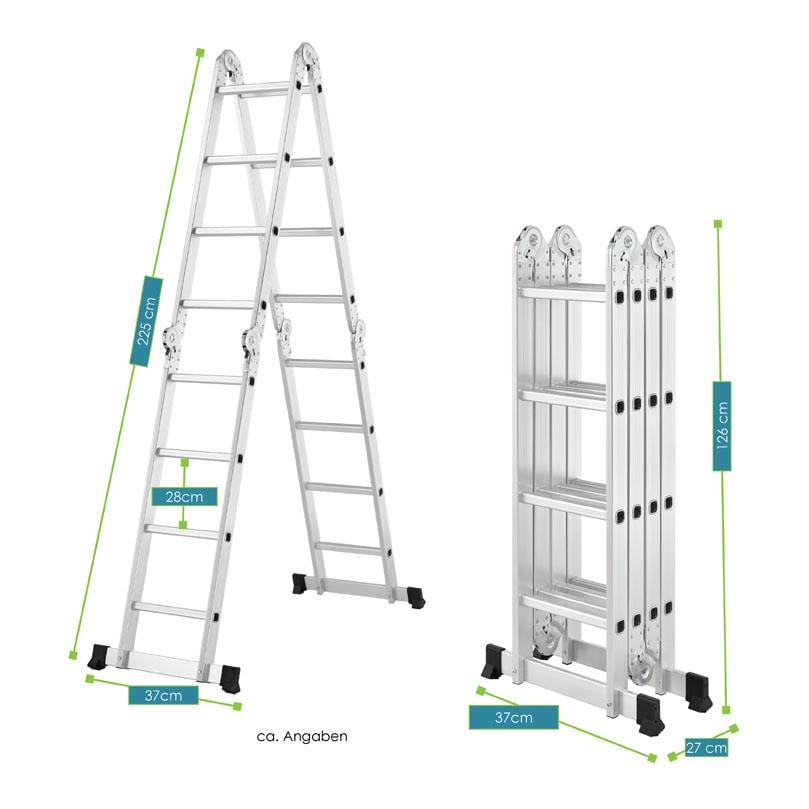 225 cm

28cm

37cm

ca. Angaben

126 cm

37cm

27 cm