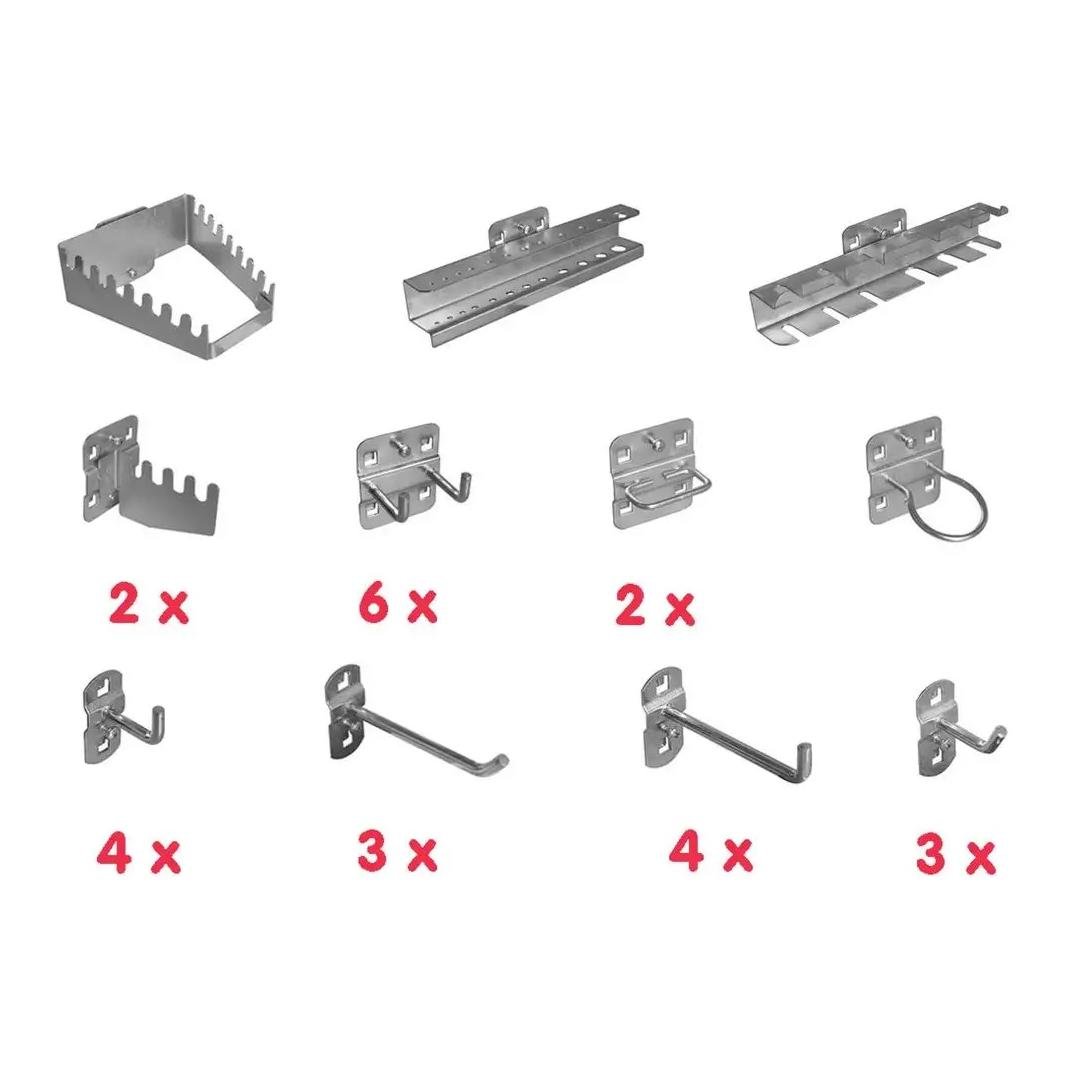 2 x
6 x
2 x

4 x
3 x
4 x
3 x