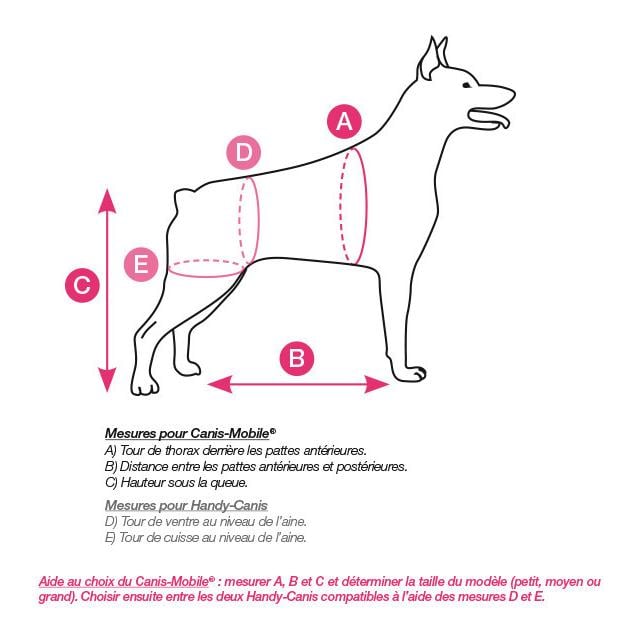 A
D
E
C
B

Mesures pour Canis-Mobile®
A) Tour de thorax derrière les pattes antérieures.
B) Distance entre les pattes antérieures et postérieures.
C) Hauteur sous la queue.

Mesures pour Handy-Canis
D) Tour de ventre au niveau de l'aine.
E) Tour de cuisse au niveau de l'aine.

Aide au choix du Canis-Mobile® : mesurer A, B et C et déterminer la taille du modèle (petit, moyen ou grand). Choisir ensuite entre les deux Handy-Canis compatibles à l'aide des mesures D et E.