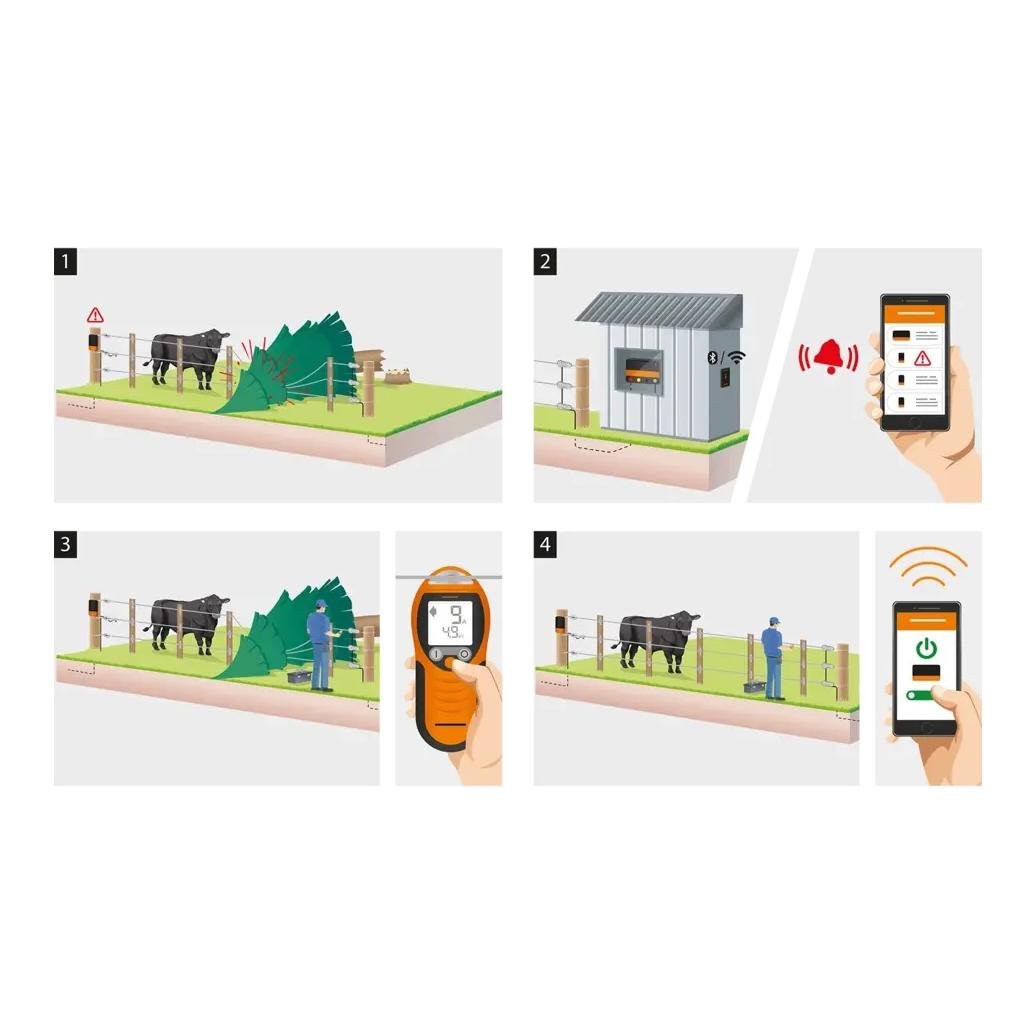 1

2

3

9 A
4.9 kV

4